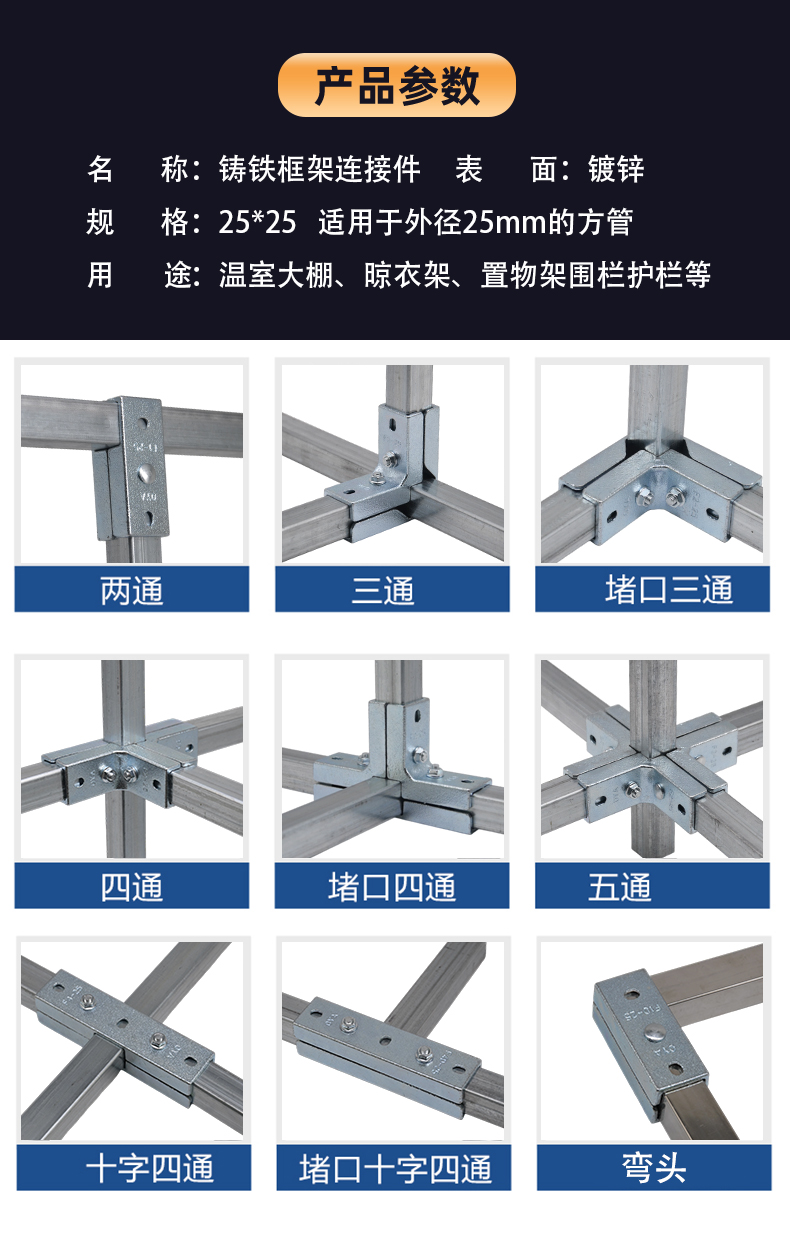 产品参数

名　　称：铸铁框架连接件　表　　面：镀锌

规　　格：25*25　适用于外径25mm的方管

用　　途：温室大棚、晾衣架、置物架围栏护栏等

两通

三通

堵口三通

四通

堵口四通

五通

十字四通

堵口十字四通

弯头