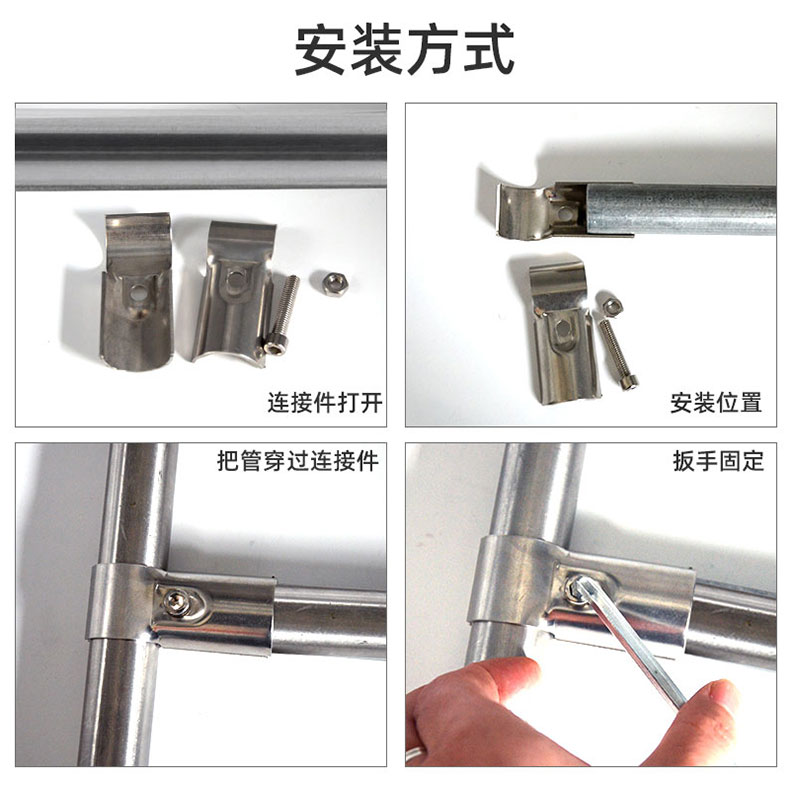 安装方式

连接件打开

安装位置

把管穿过连接件

扳手固定